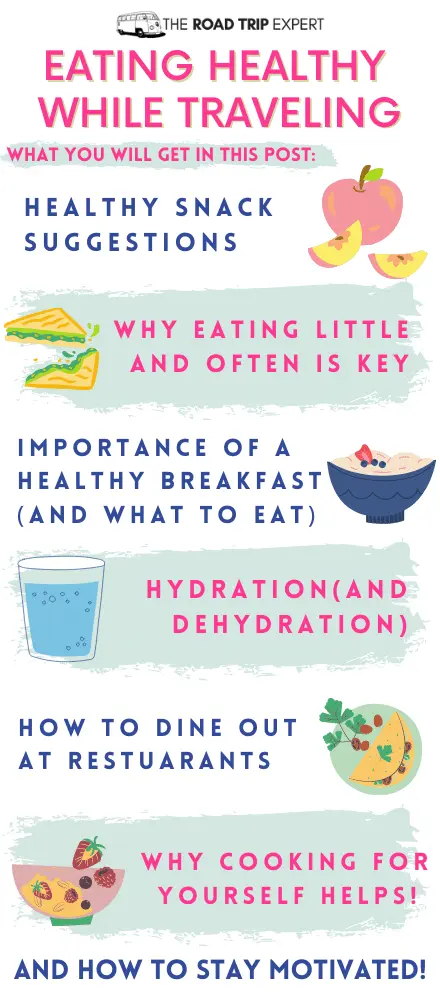 THE ROAD TRIP EXPERT

EATING HEALTHY WHILE TRAVELING

WHAT YOU WILL GET IN THIS POST:

HEALTHY SNACK SUGGESTIONS

WHY EATING LITTLE AND OFTEN IS KEY

IMPORTANCE OF A HEALTHY BREAKFAST (AND WHAT TO EAT)

HYDRATION(AND DEHYDRATION)

HOW TO DINE OUT AT RESTUARANTS

WHY COOKING FOR YOURSELF HELPS!

AND HOW TO STAY MOTIVATED!