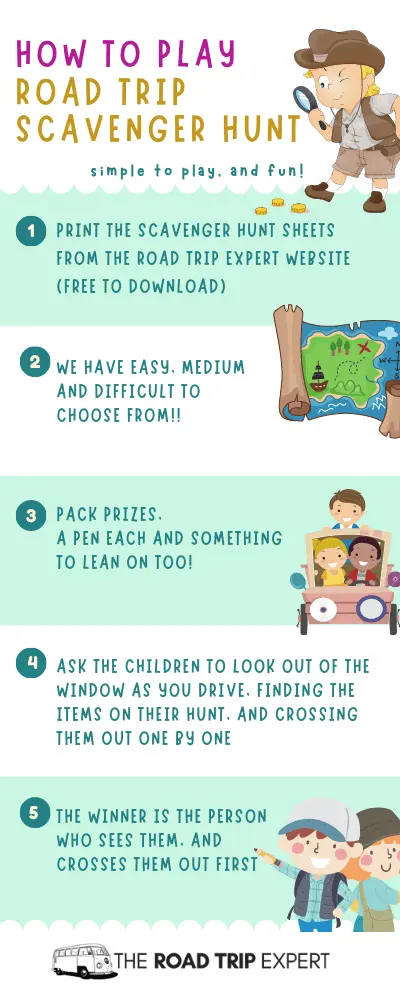 HOW TO PLAY
ROAD TRIP
SCAVENGER HUNT

simple to play, and fun!

1 PRINT THE SCAVENGER HUNT SHEETS FROM THE ROAD TRIP EXPERT WEBSITE (FREE TO DOWNLOAD)

2 WE HAVE EASY, MEDIUM AND DIFFICULT TO CHOOSE FROM!!

3 PACK PRIZES, A PEN EACH AND SOMETHING TO LEAN ON TOO!

4 ASK THE CHILDREN TO LOOK OUT OF THE WINDOW AS YOU DRIVE, FINDING THE ITEMS ON THEIR HUNT, AND CROSSING THEM OUT ONE BY ONE

5 THE WINNER IS THE PERSON WHO SEES THEM, AND CROSSES THEM OUT FIRST

THE ROAD TRIP EXPERT