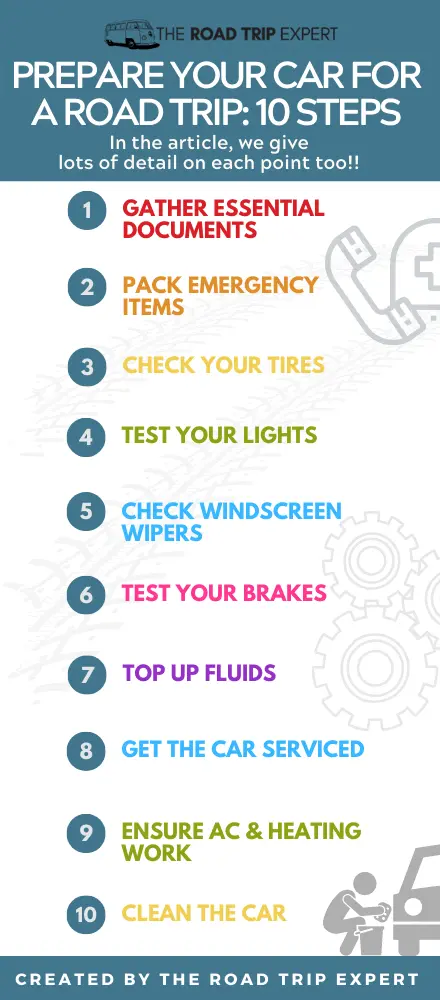 THE ROAD TRIP EXPERT

PREPARE YOUR CAR FOR A ROAD TRIP: 10 STEPS

In the article, we give lots of detail on each point too!!

1 GATHER ESSENTIAL DOCUMENTS

2 PACK EMERGENCY ITEMS

3 CHECK YOUR TIRES

4 TEST YOUR LIGHTS

5 CHECK WINDSCREEN WIPERS

6 TEST YOUR BRAKES

7 TOP UP FLUIDS

8 GET THE CAR SERVICED

9 ENSURE AC & HEATING WORK

10 CLEAN THE CAR

CREATED BY THE ROAD TRIP EXPERT